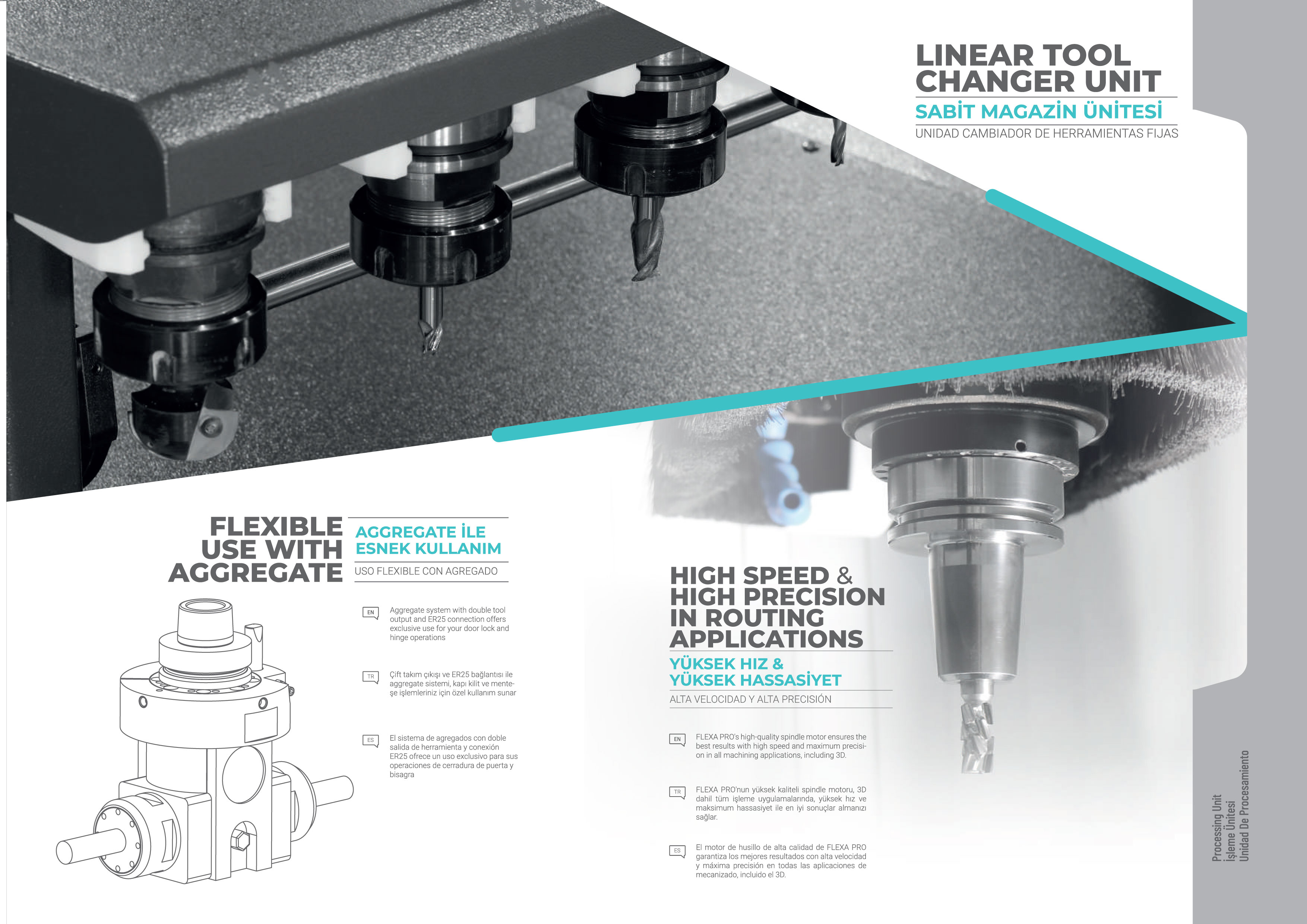 LINEAR TOOL CHANGER UNIT
SABİT MAGAZİN ÜNİTESİ
UNIDAD CAMBIADOR DE HERRAMIENTAS FIJAS

FLEXIBLE USE WITH AGGREGATE
AGGREGATE İLE ESNEK KULLANIM
USO FLEXIBLE CON AGREGADO

EN
Aggregate system with double tool output and ER25 connection offers exclusive use for your door lock and hinge operations

TR
Çift takım çıkışı ve ER25 bağlantısı ile aggregate sistemi, kapı kilit ve menteşe işlemleriniz için özel kullanım sunar

ES
El sistema de agregados con doble salida de herramienta y conexión ER25 ofrece un uso exclusivo para sus operaciones de cerradura de puerta y bisagra

HIGH SPEED & HIGH PRECISION IN ROUTING APPLICATIONS
YÜKSEK HIZ & YÜKSEK HASSASİYET
ALTA VELOCIDAD Y ALTA PRECISIÓN

EN
FLEXA PRO's high-quality spindle motor ensures the best results with high speed and maximum precision in all machining applications, including 3D.

TR
FLEXA PRO'nun yüksek kaliteli spindle motoru, 3D dahil tüm işleme uygulamalarında, yüksek hız ve maksimum hassasiyet ile en iyi sonuçlar almanızı sağlar.

ES
El motor de husillo de alta calidad de FLEXA PRO garantiza los mejores resultados con alta velocidad y máxima precisión en todas las aplicaciones de mecanizado, incluido el 3D.

Processing Unit
İşleme Ünitesi
Unidad De Procesamiento